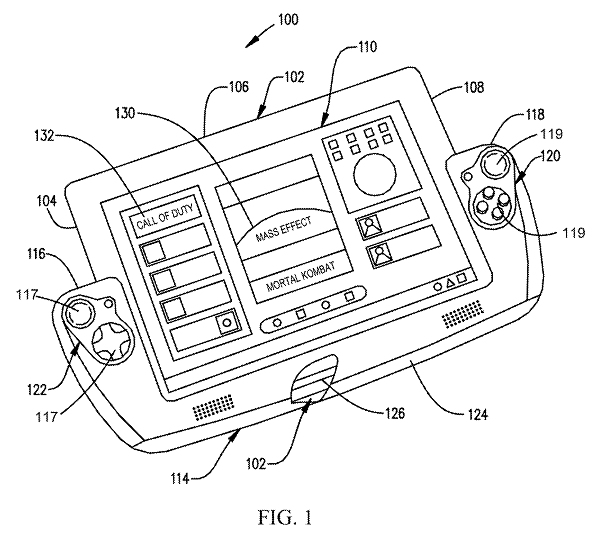 100

110

106

102

108

130

132

118

119

120

104

CALL OF DUTY

MASS EFFECT

119

116

MORTAL KOMBAT

117

122

117

126

124

102

114

FIG. 1